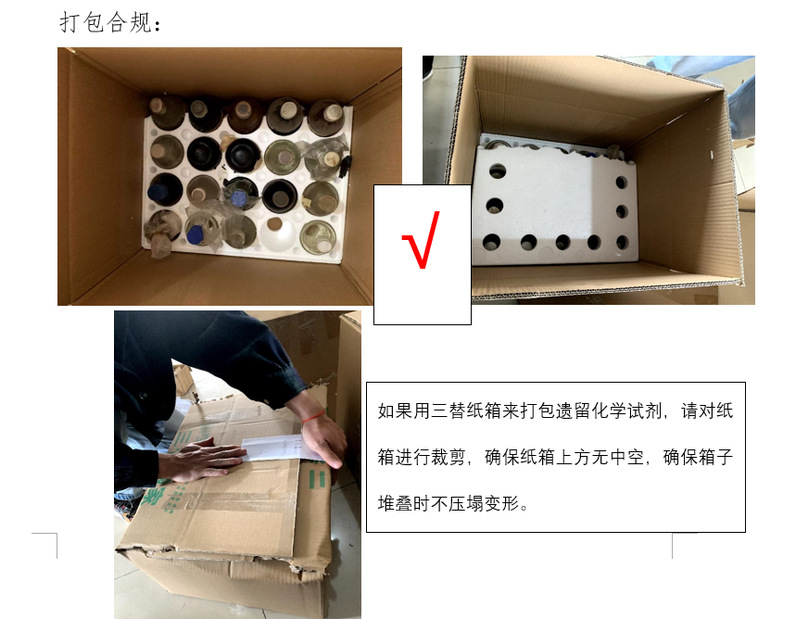 打包合规：

√

如果用三替纸箱来打包遗留化学试剂，请对纸箱进行裁剪，确保纸箱上方无中空，确保箱子堆叠时不压塌变形。